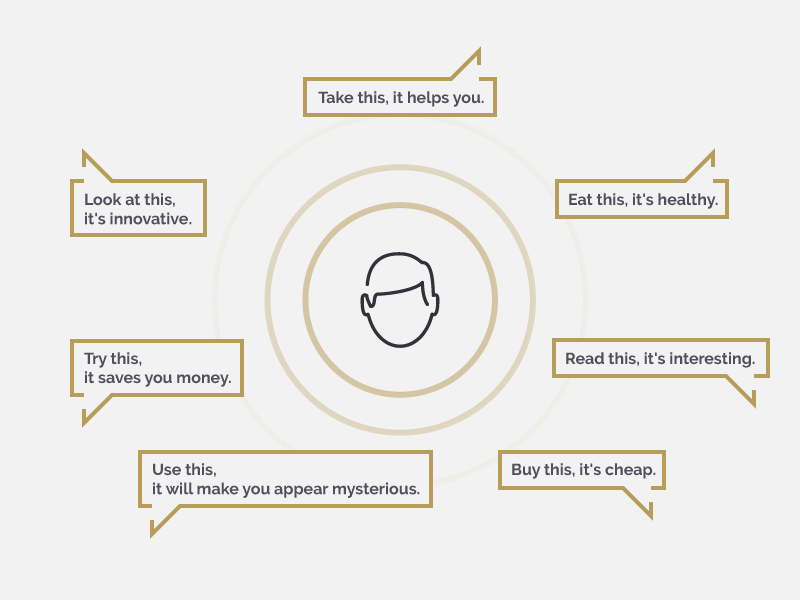 Take this, it helps you.

Look at this,
it's innovative.

Eat this, it's healthy.

Try this,
it saves you money.

Read this, it's interesting.

Use this,
it will make you appear mysterious.

Buy this, it's cheap.