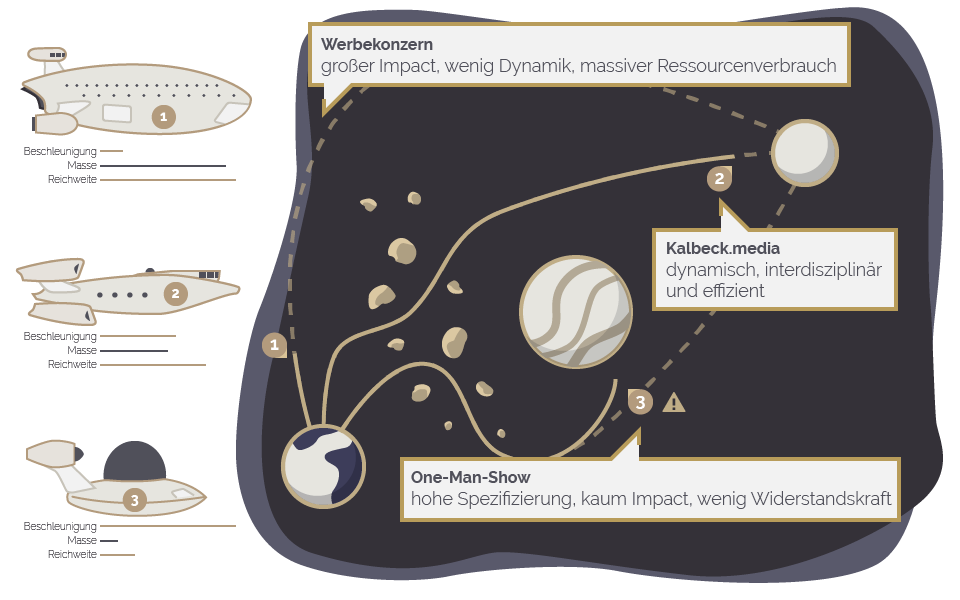 1
Beschleunigung
Masse
Reichweite

2
Beschleunigung
Masse
Reichweite

3
Beschleunigung
Masse
Reichweite

**Werbekonzern**
großer Impact, wenig Dynamik, massiver Ressourcenverbrauch

2

**Kalbeck.media**
dynamisch, interdisziplinär und effizient

1

3

**One-Man-Show**
hohe Spezifizierung, kaum Impact, wenig Widerstandskraft